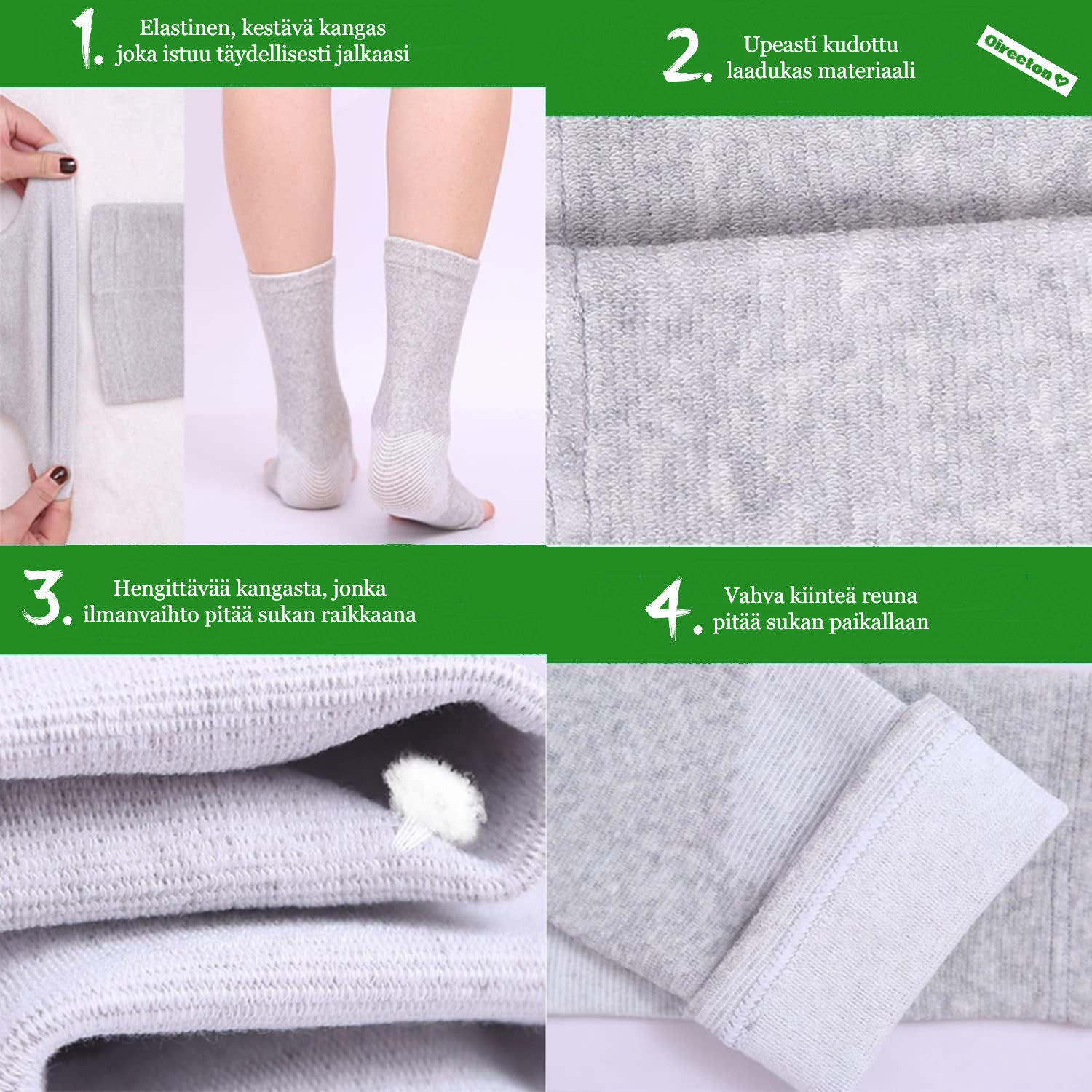 1. Elastinen, kestävä kangas joka istuu täydellisesti jalkaasi

2. Upeasti kudottu laadukas materiaali

Oireeton

3. Hengittävää kangasta, jonka ilmanvaihto pitää sukan raikkaana

4. Vahva kiinteä reuna pitää sukan paikallaan